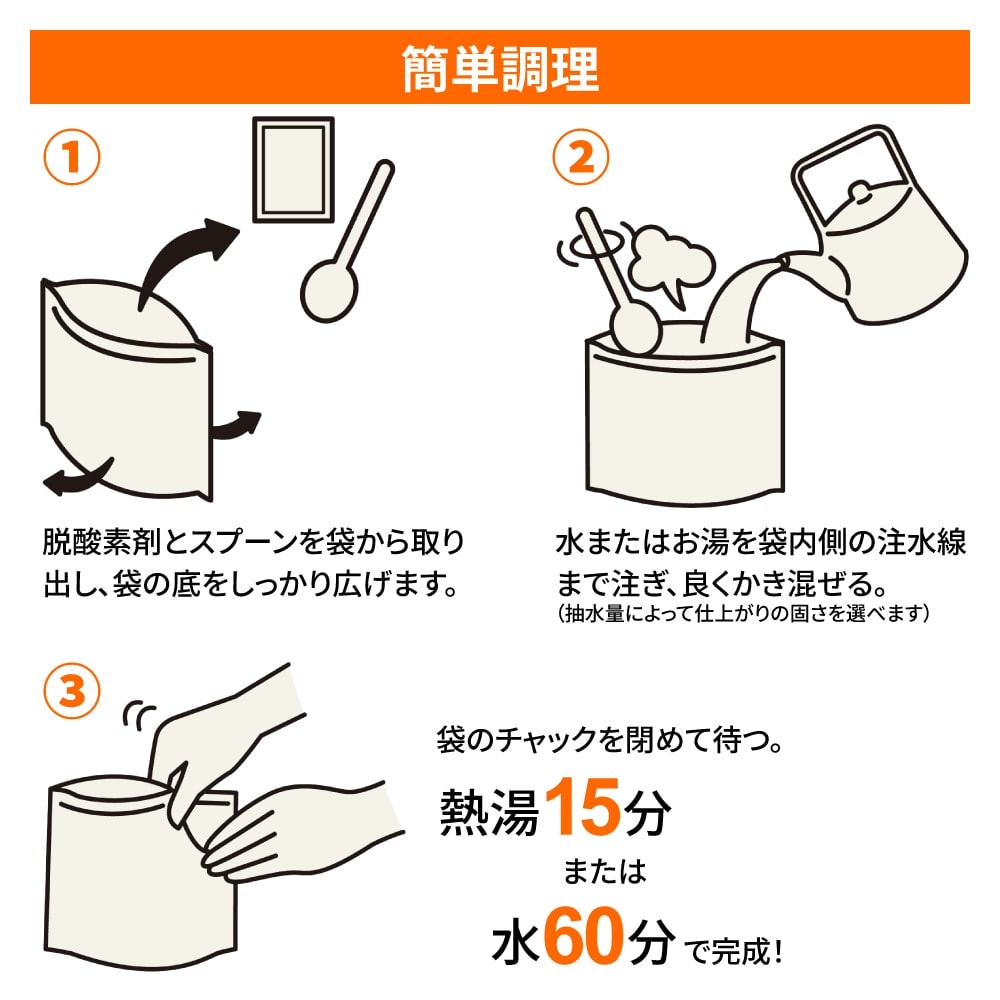 簡単調理

①

脱酸素剤とスプーンを袋から取り出し、袋の底をしっかり広げます。

②

水またはお湯を袋内側の注水線まで注ぎ、良くかき混ぜる。
(抽水量によって仕上がりの固さを選べます)

③

袋のチャックを閉めて待つ。

熱湯15分

または

水60分で完成!